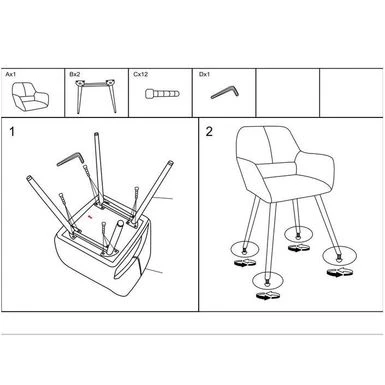 Ax1

Bx2

Cx12

Dx1

1

2